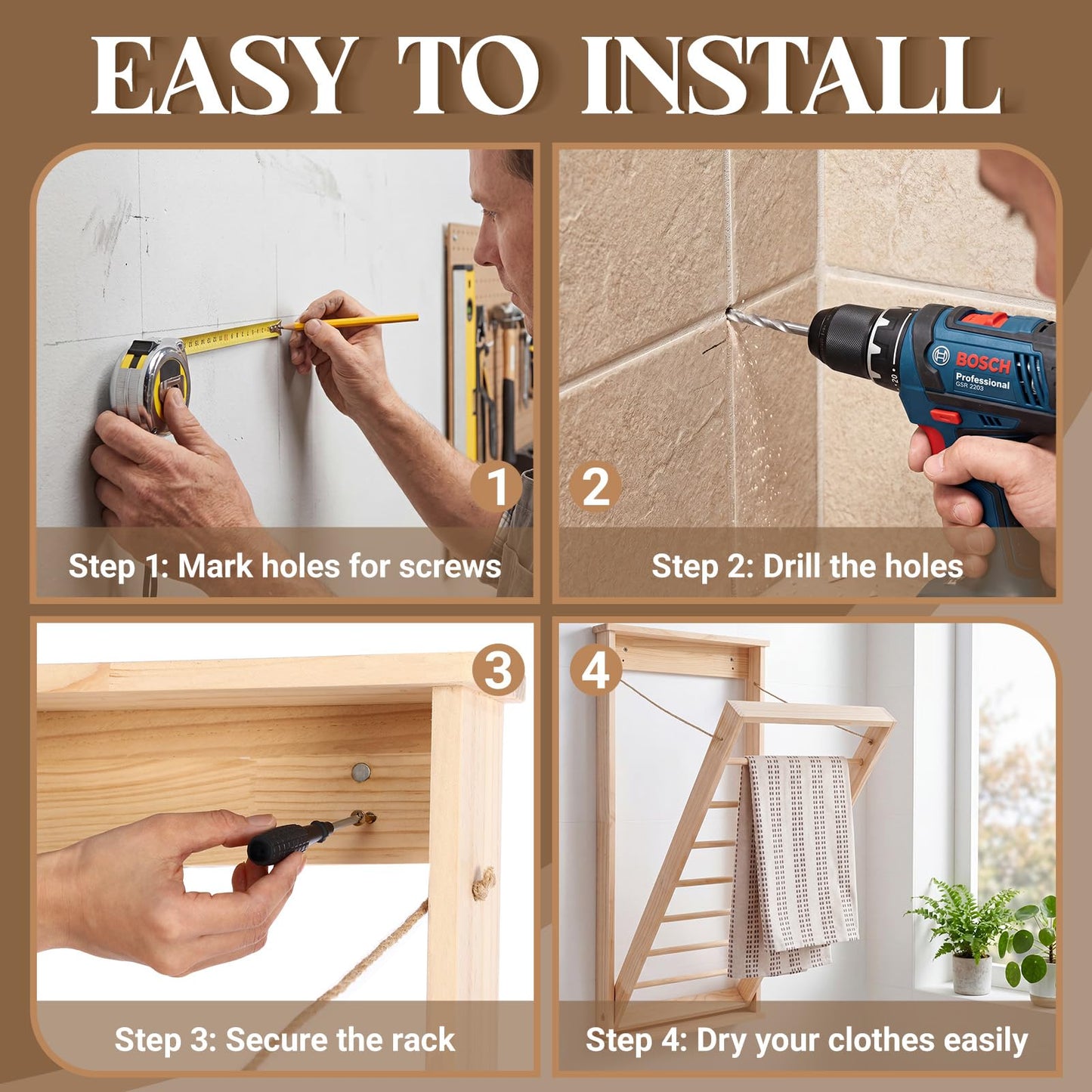 EASY TO INSTALL

1

Step 1: Mark holes for screws

2

BOSCH
Professional
GSR 2203

Step 2: Drill the holes

3

Step 3: Secure the rack

4

Step 4: Dry your clothes easily