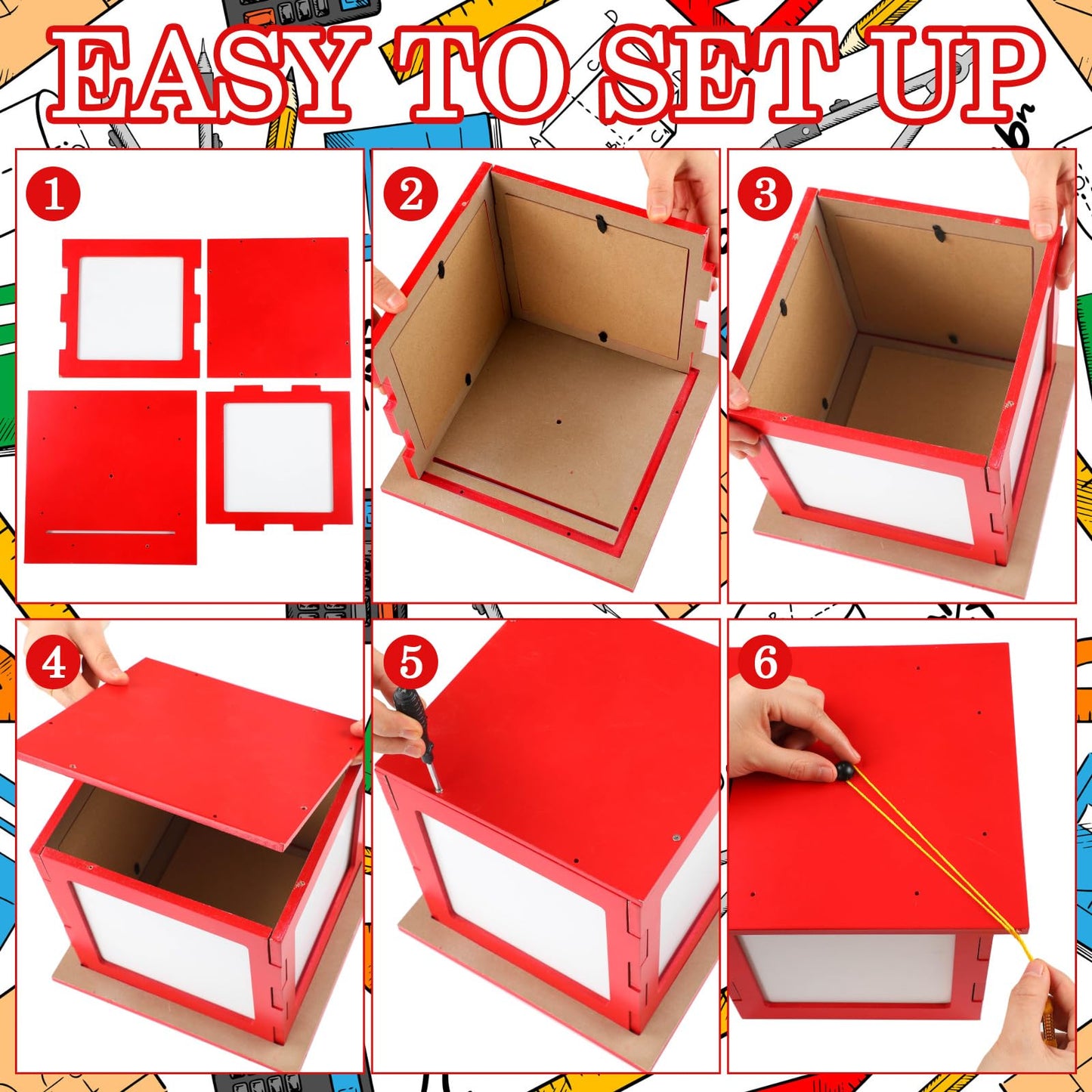 EASY TO SET UP

1

2

3

4

5

6