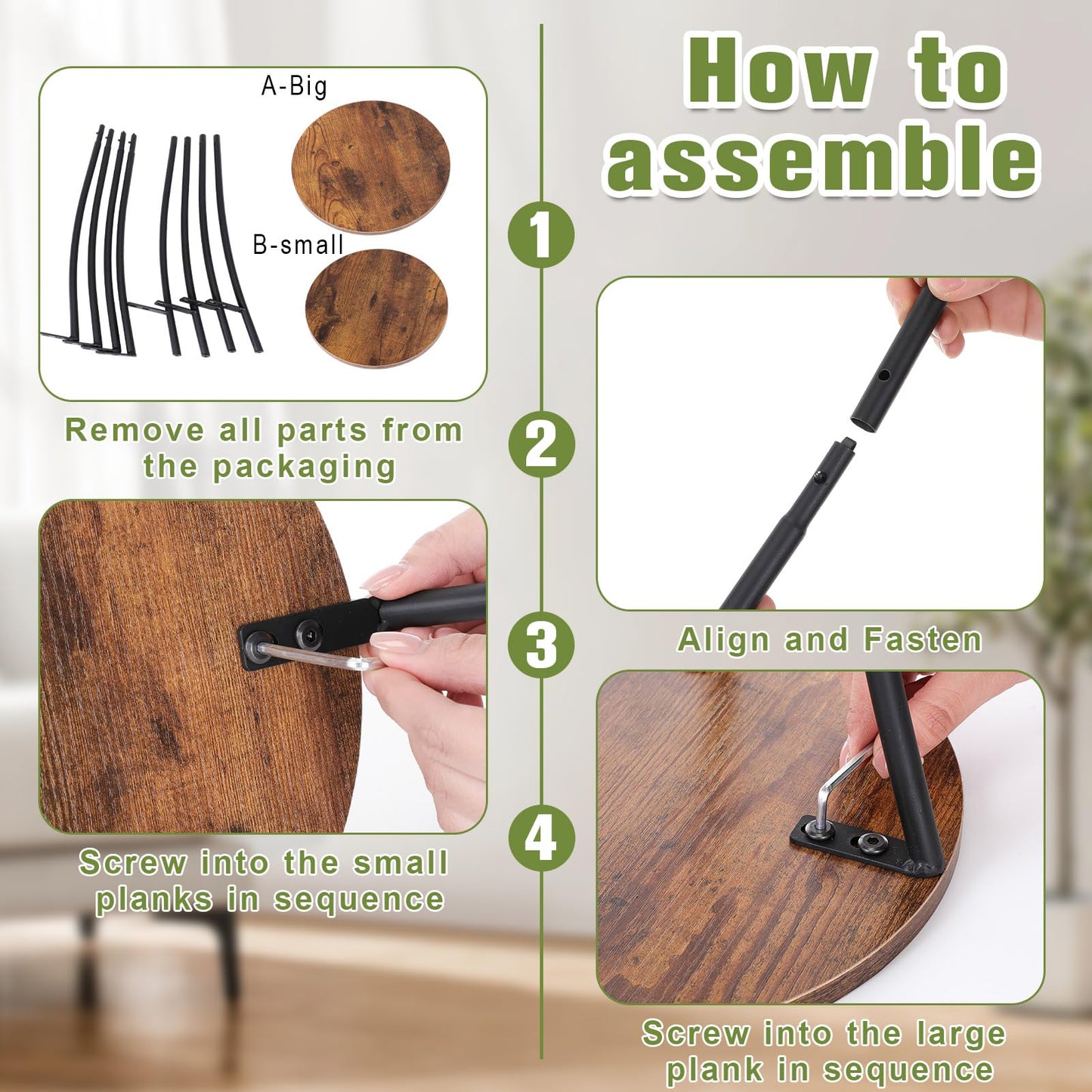 How to assemble

A-Big

B-small

Remove all parts from the packaging

1

2

Align and Fasten

3

Screw into the small planks in sequence

4

Screw into the large plank in sequence