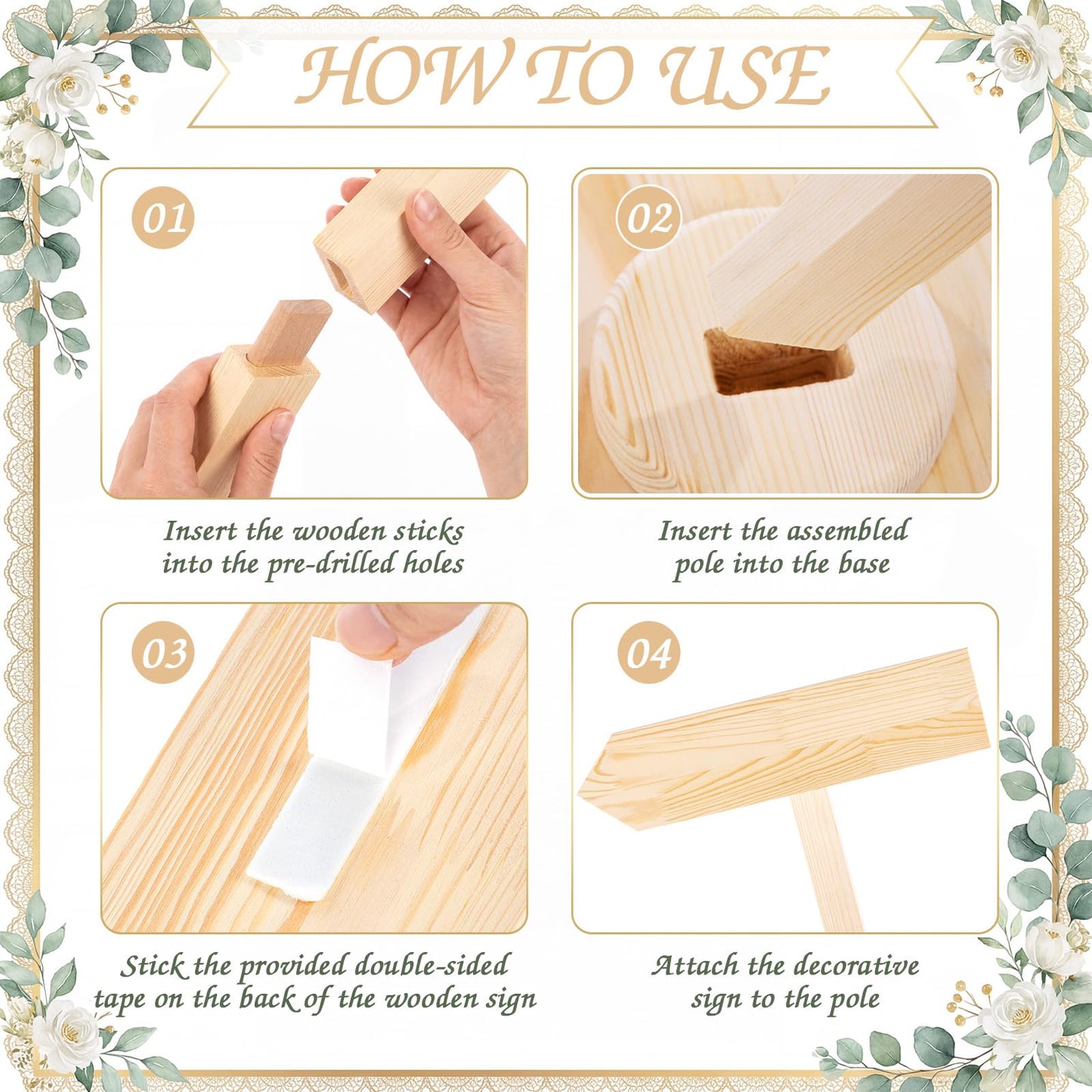 HOW TO USE

01

Insert the wooden sticks into the pre-drilled holes

02

Insert the assembled pole into the base

03

Stick the provided double-sided tape on the back of the wooden sign

04

Attach the decorative sign to the pole