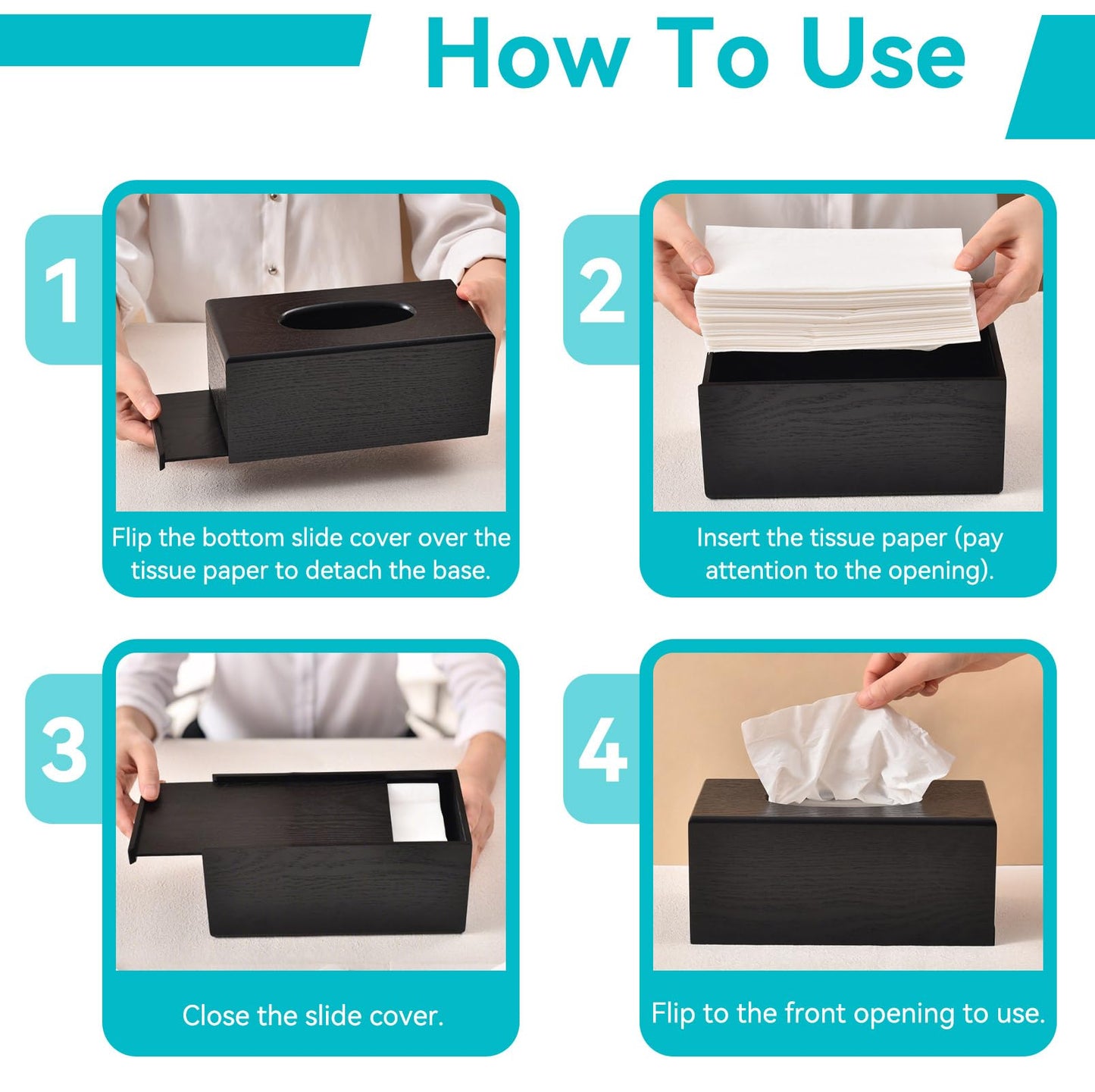 How To Use

1

Flip the bottom slide cover over the tissue paper to detach the base.

2

Insert the tissue paper (pay attention to the opening).

3

Close the slide cover.

4

Flip to the front opening to use.