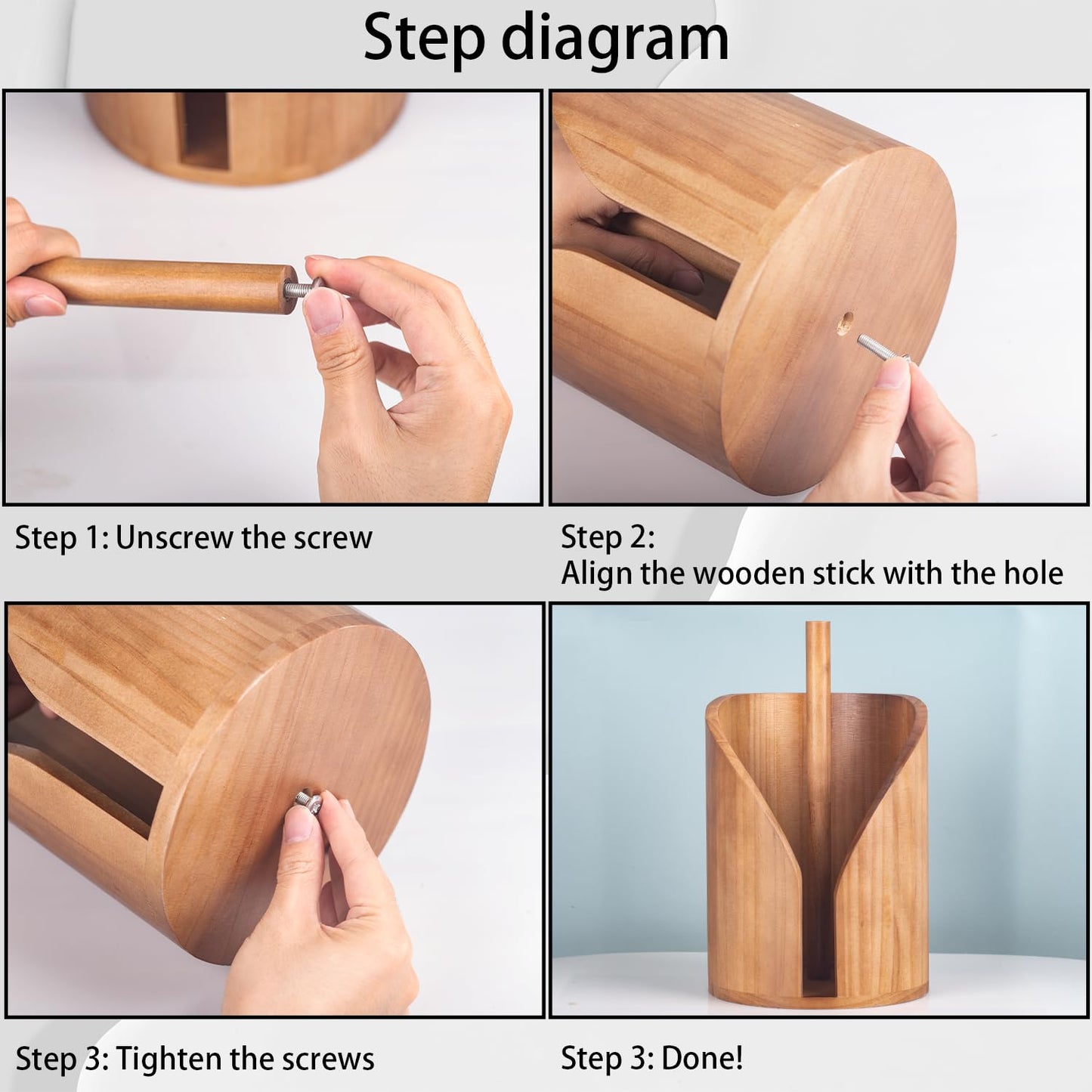 Step diagram

Step 1: Unscrew the screw

Step 2:
Align the wooden stick with the hole

Step 3: Tighten the screws

Step 3: Done!