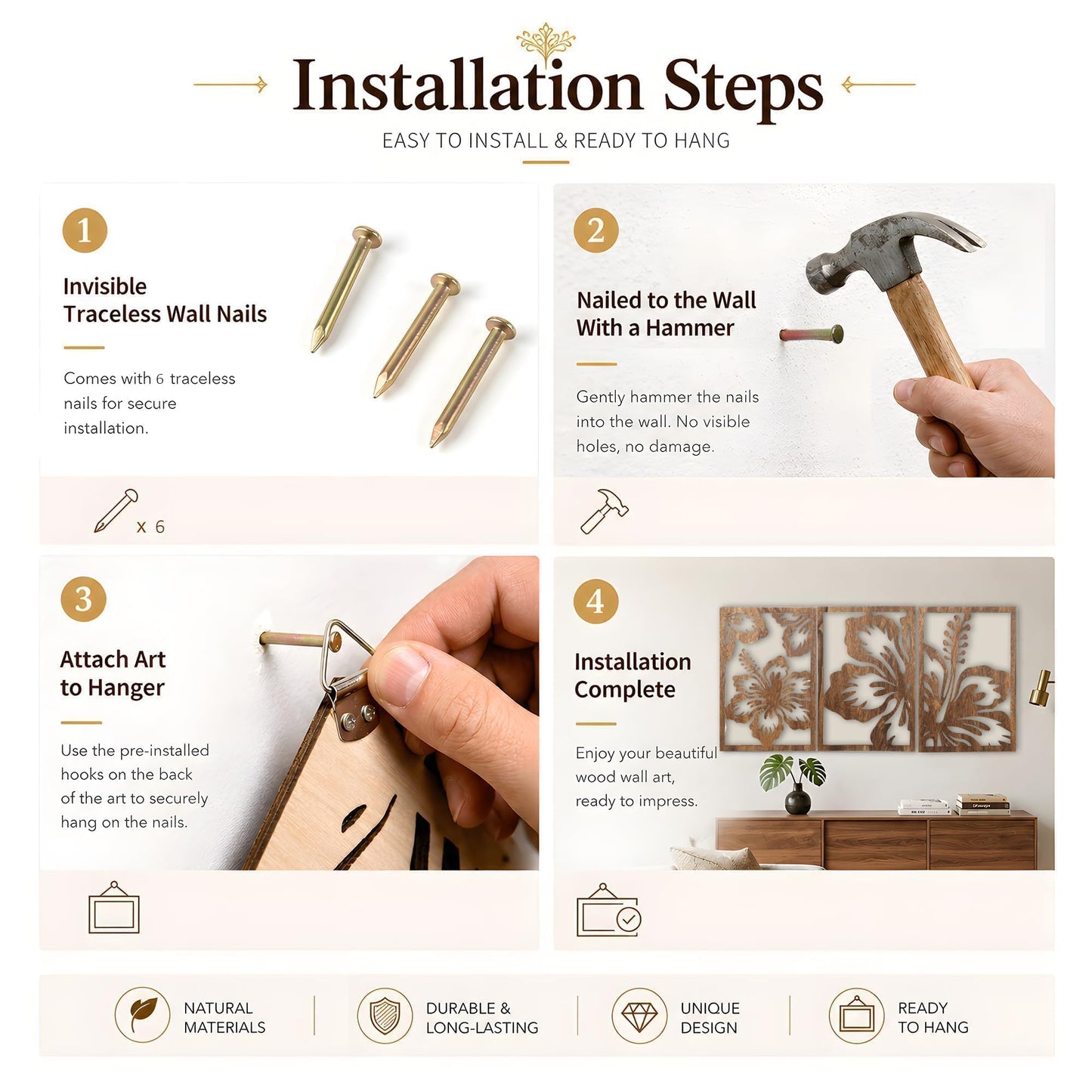 Installation Steps

EASY TO INSTALL & READY TO HANG

1

Invisible
Traceless Wall Nails

Comes with 6 traceless nails for secure installation.

x 6

2

Nailed to the Wall
With a Hammer

Gently hammer the nails into the wall. No visible holes, no damage.

3

Attach Art
to Hanger

Use the pre-installed hooks on the back of the art to securely hang on the nails.

4

Installation
Complete

Enjoy your beautiful wood wall art, ready to impress.

NATURAL
MATERIALS

DURABLE &
LONG-LASTING

UNIQUE
DESIGN

READY
TO HANG