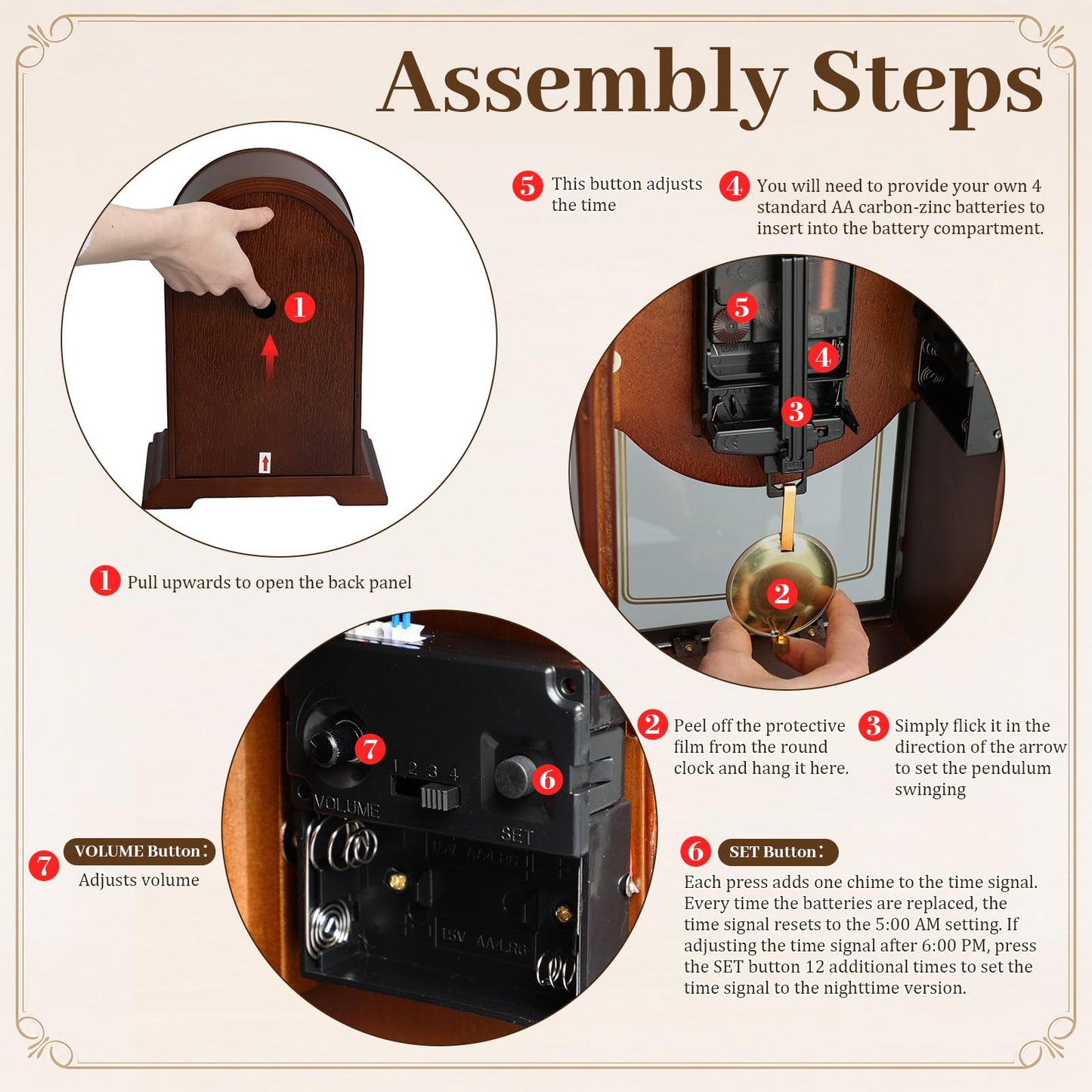 Assembly Steps

5 This button adjusts the time

4 You will need to provide your own 4 standard AA carbon-zinc batteries to insert into the battery compartment.

1

5

4

3

2

1 Pull upwards to open the back panel

7

1 2 3 4

6

VOLUME

SET

1.5V AA/LR6

1.5V AA/LR6

2 Peel off the protective film from the round clock and hang it here.

3 Simply flick it in the direction of the arrow to set the pendulum swinging

7 VOLUME Button:
Adjusts volume

6 SET Button:
Each press adds one chime to the time signal. Every time the batteries are replaced, the time signal resets to the 5:00 AM setting. If adjusting the time signal after 6:00 PM, press the SET button 12 additional times to set the time signal to the nighttime version.