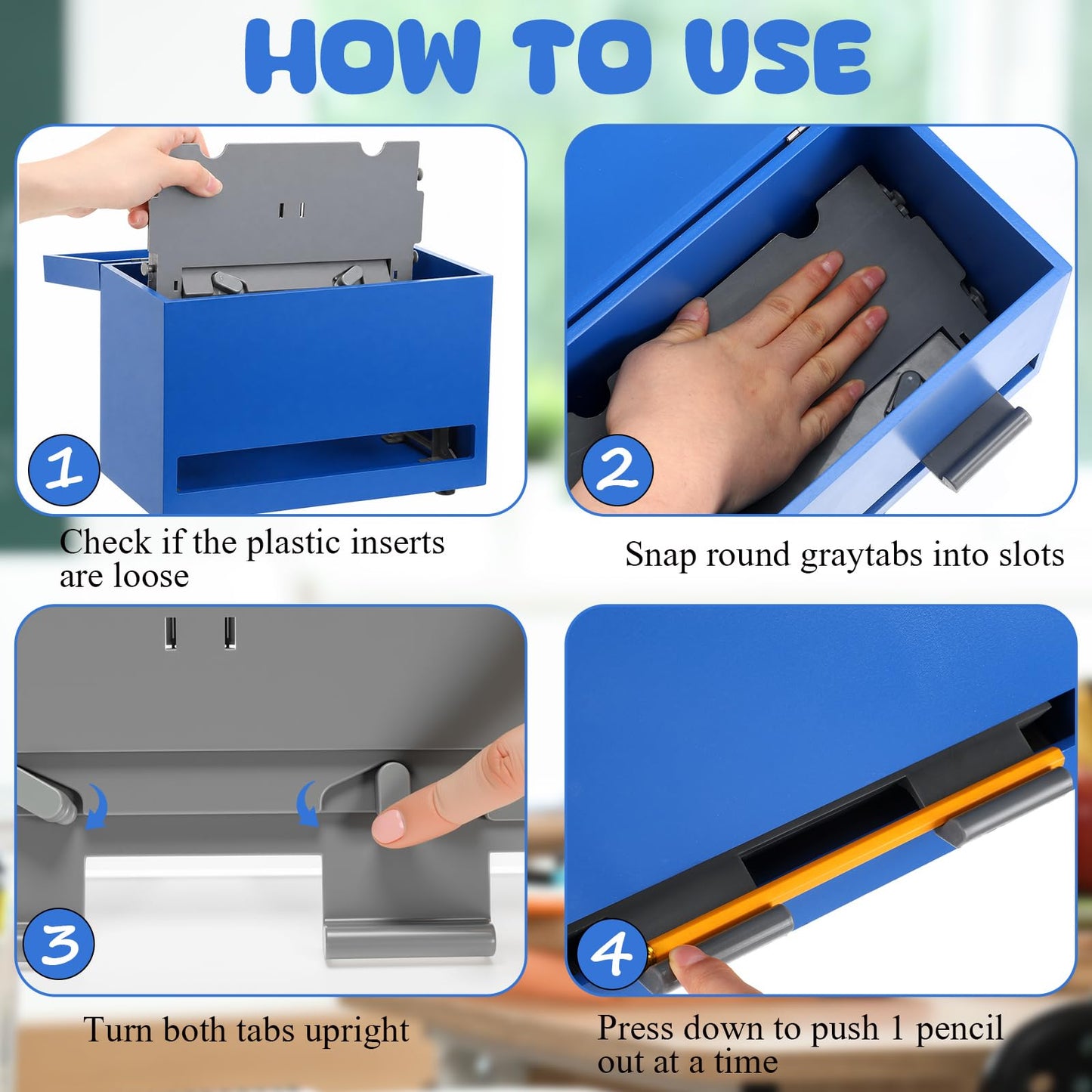 HOW TO USE

1

Check if the plastic inserts are loose

2

Snap round graytabs into slots

3

Turn both tabs upright

4

Press down to push 1 pencil out at a time