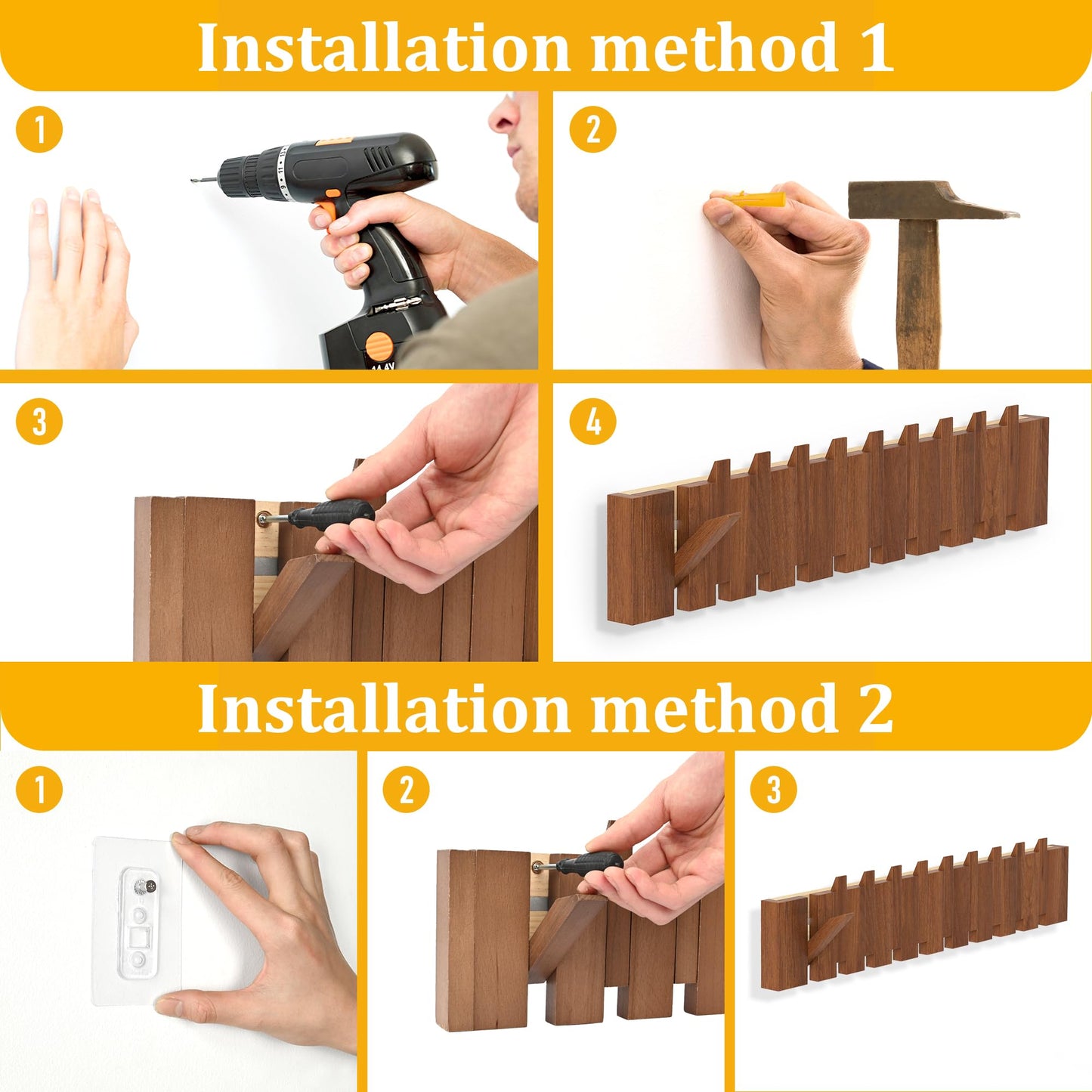 Installation method 1

1

2

3

4

Installation method 2

1

2

3