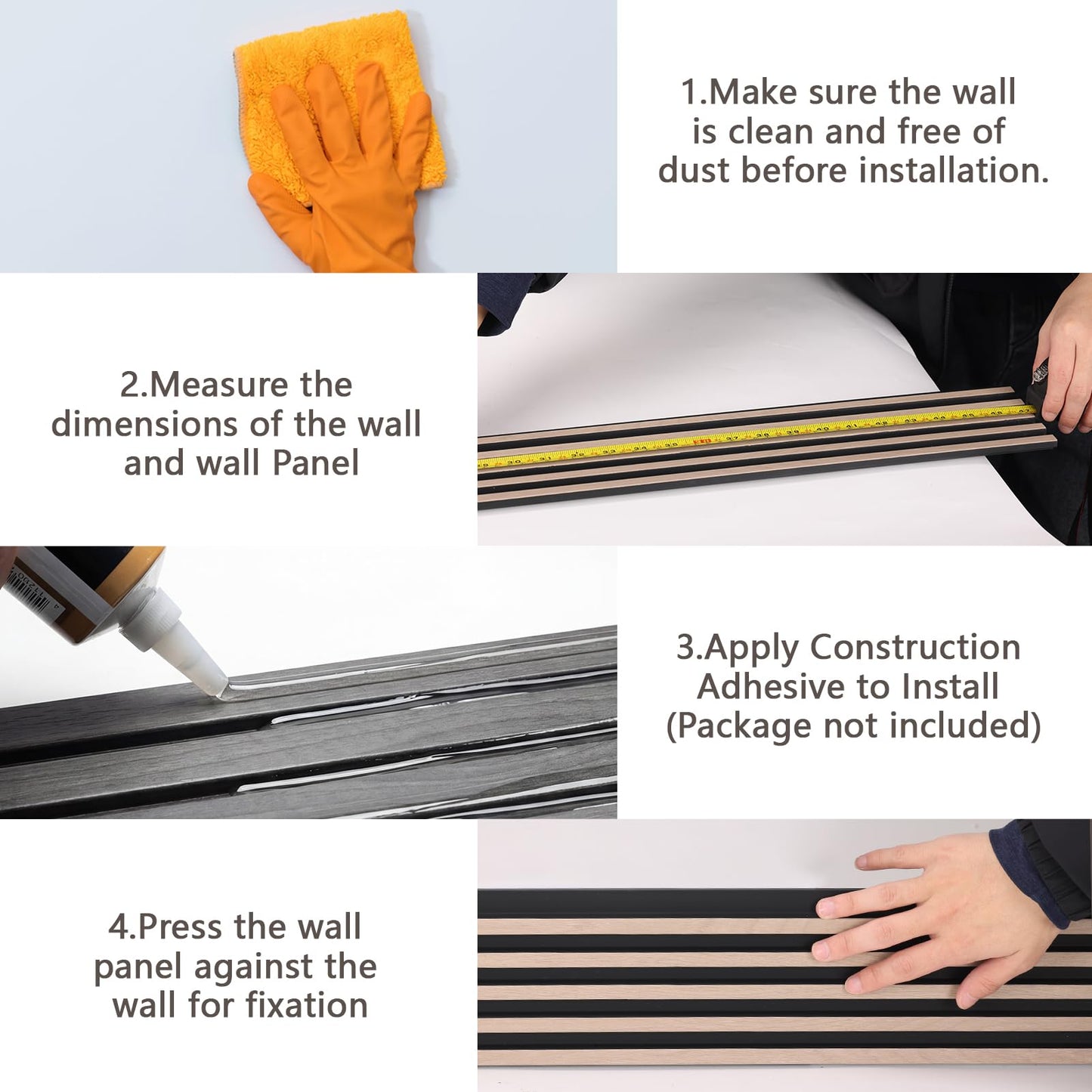 1.Make sure the wall is clean and free of dust before installation.

2.Measure the dimensions of the wall and wall Panel

3.Apply Construction Adhesive to Install (Package not included)

4.Press the wall panel against the wall for fixation