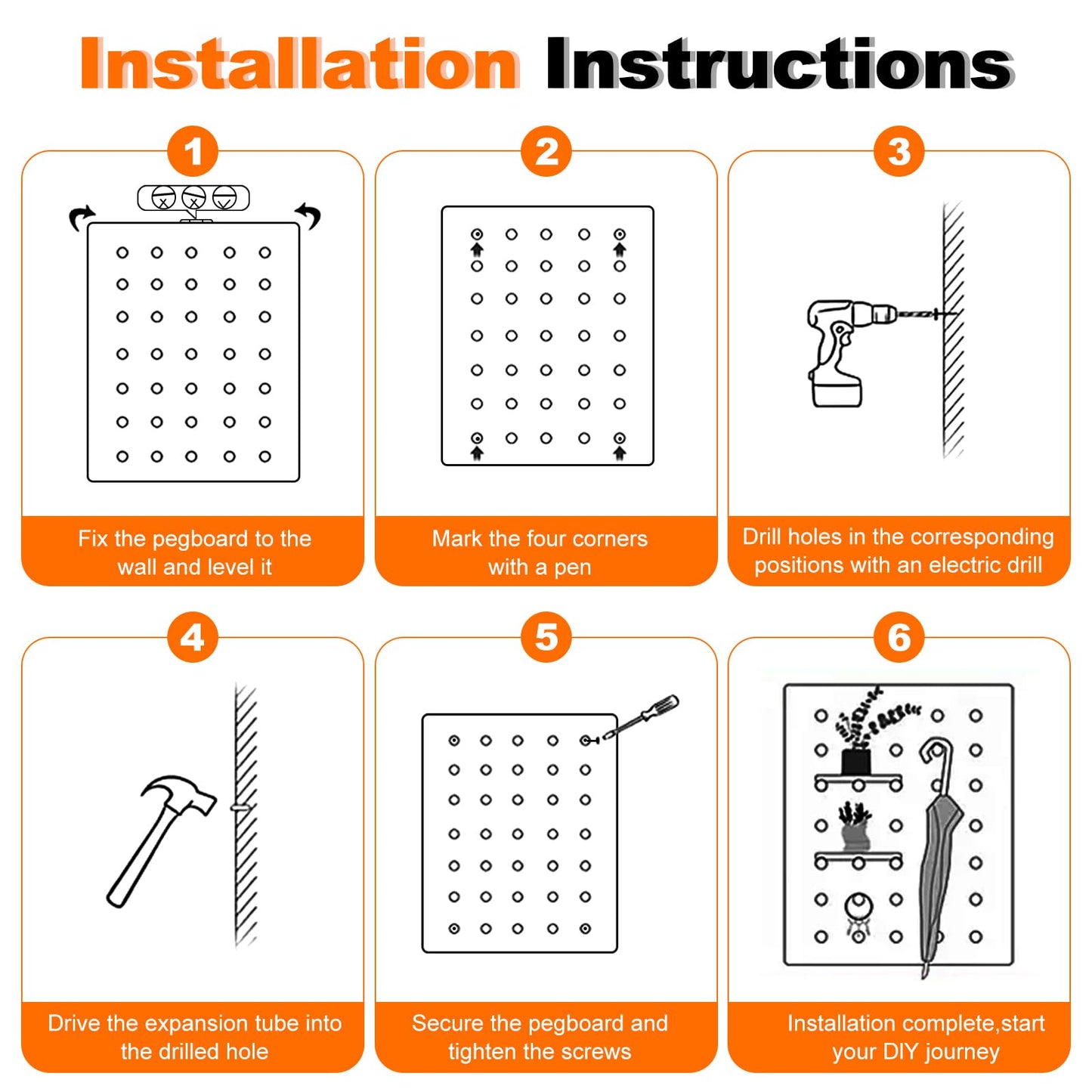 Installation Instructions

1

Fix the pegboard to the wall and level it

2

Mark the four corners with a pen

3

Drill holes in the corresponding positions with an electric drill

4

Drive the expansion tube into the drilled hole

5

Secure the pegboard and tighten the screws

6

Installation complete,start your DIY journey