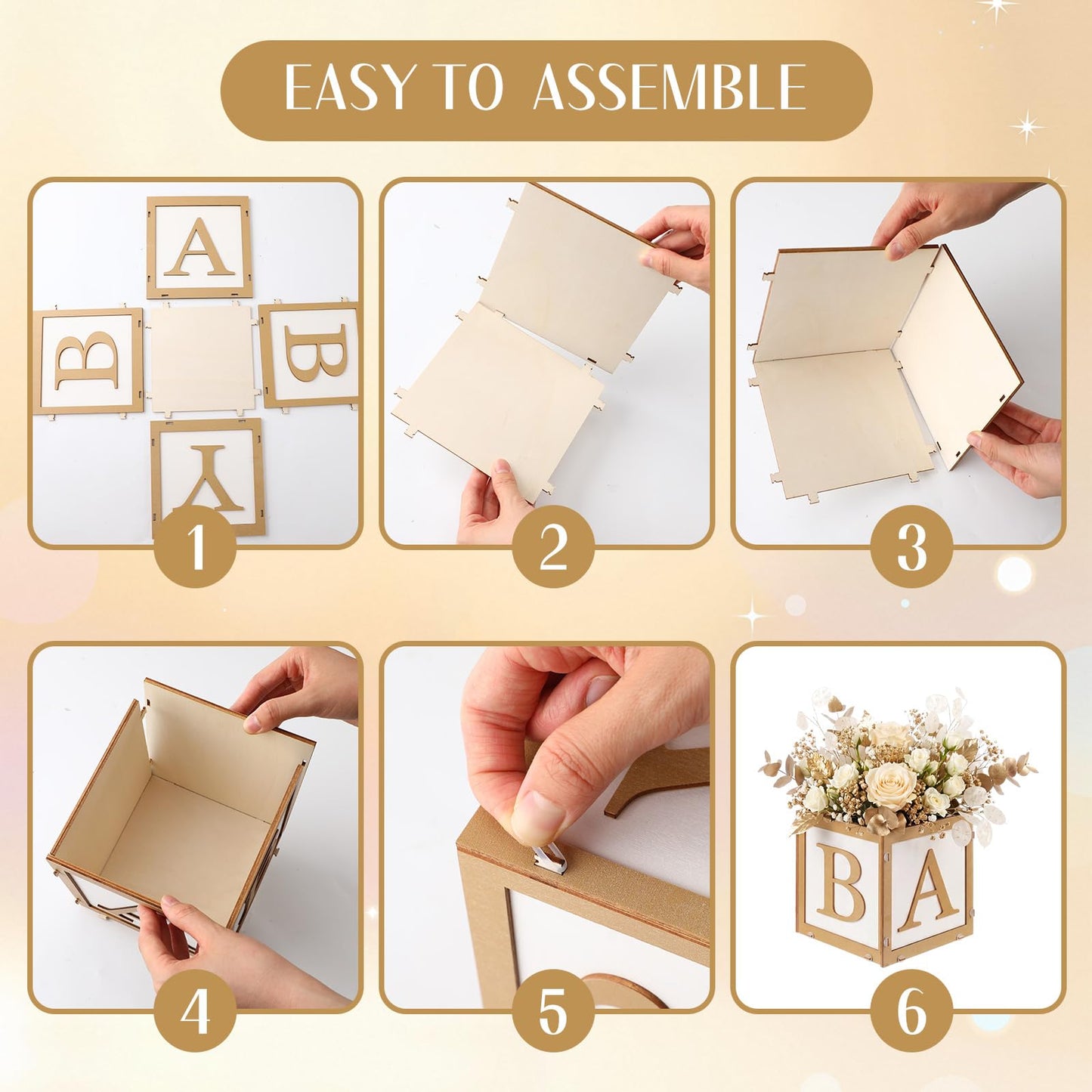 EASY TO ASSEMBLE

A
B
B
Y
1

2

3

4

5

B A
6