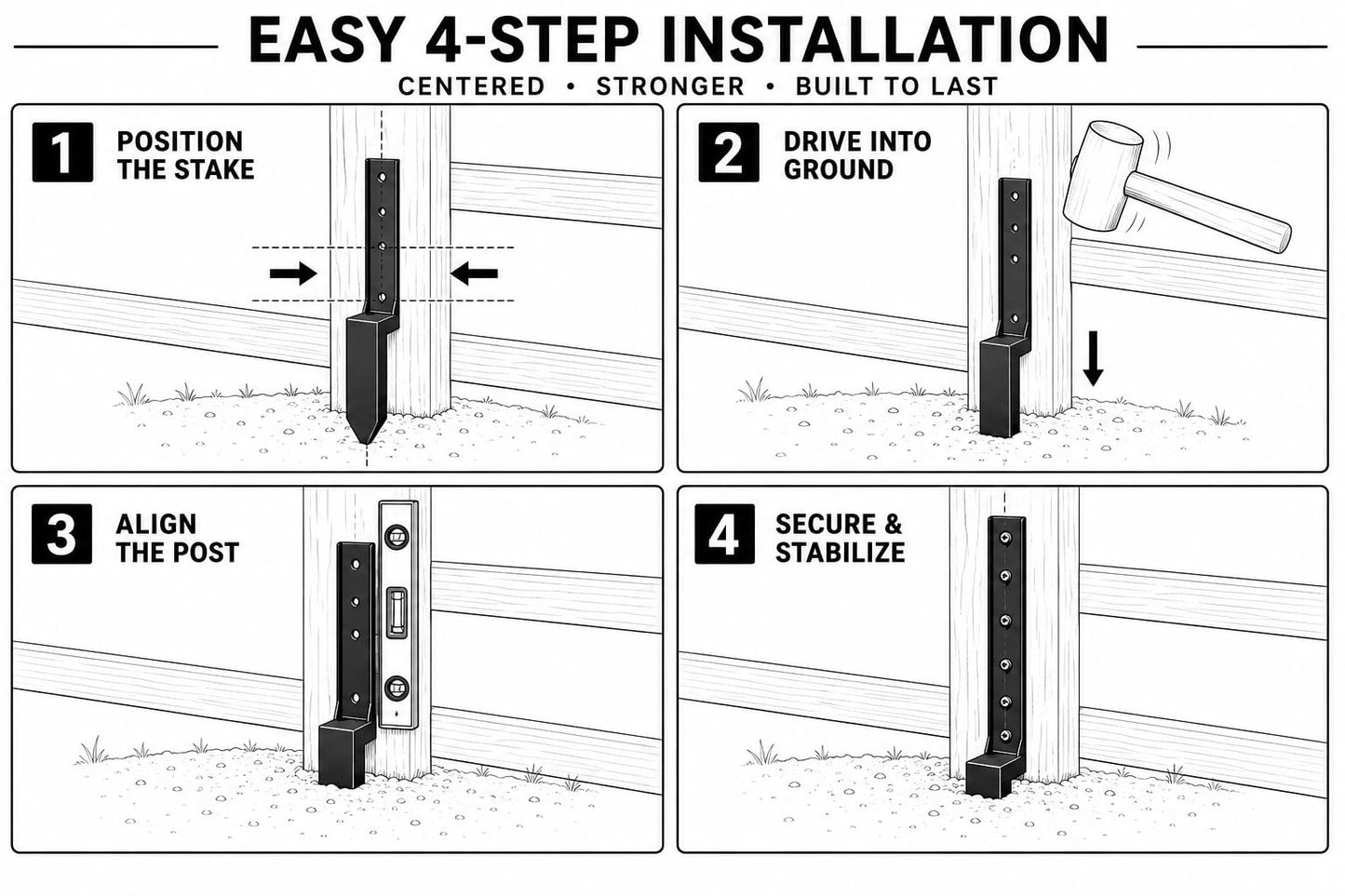 EASY 4-STEP INSTALLATION

CENTERED • STRONGER • BUILT TO LAST

1 POSITION THE STAKE

2 DRIVE INTO GROUND

3 ALIGN THE POST

4 SECURE & STABILIZE