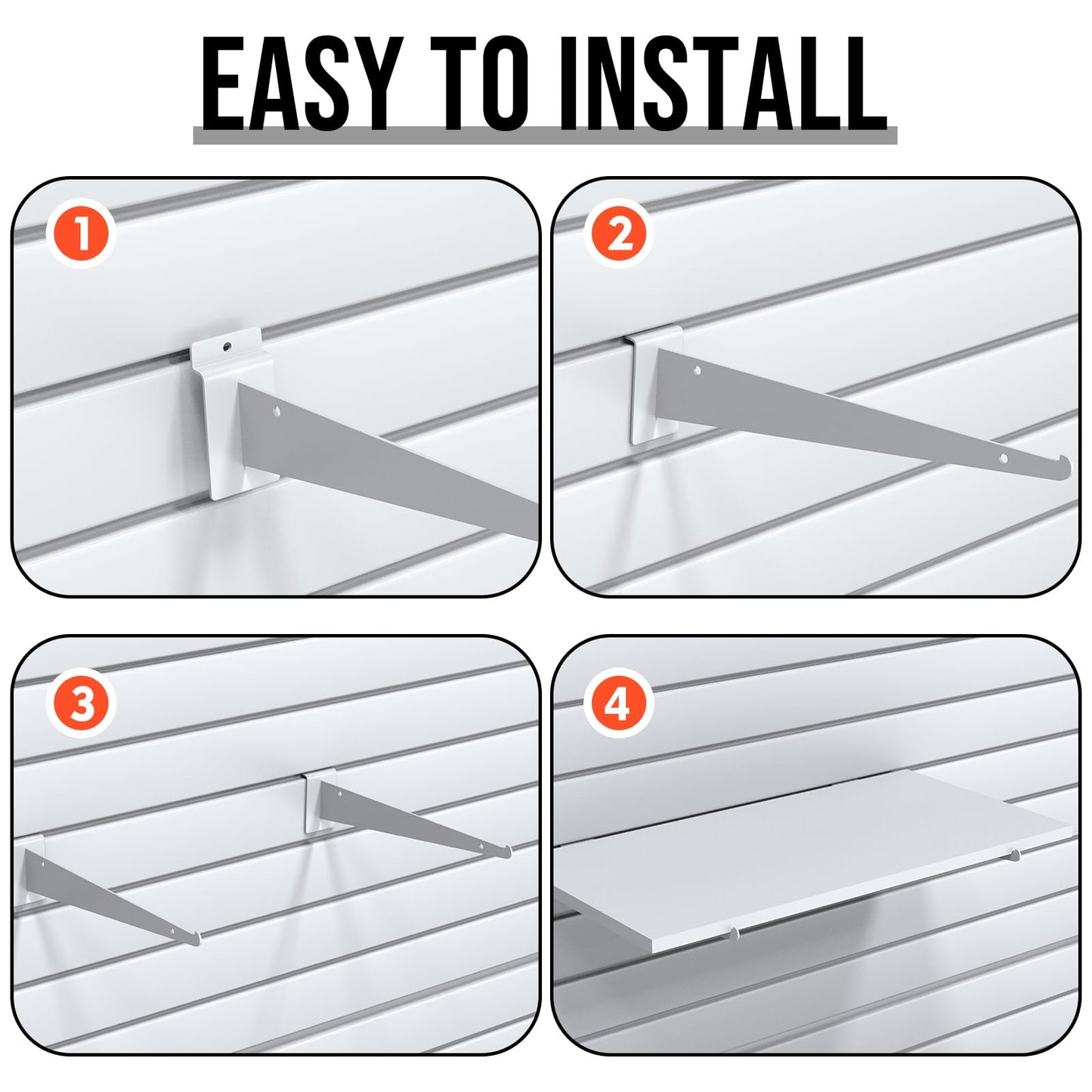 EASY TO INSTALL

1

2

3

4