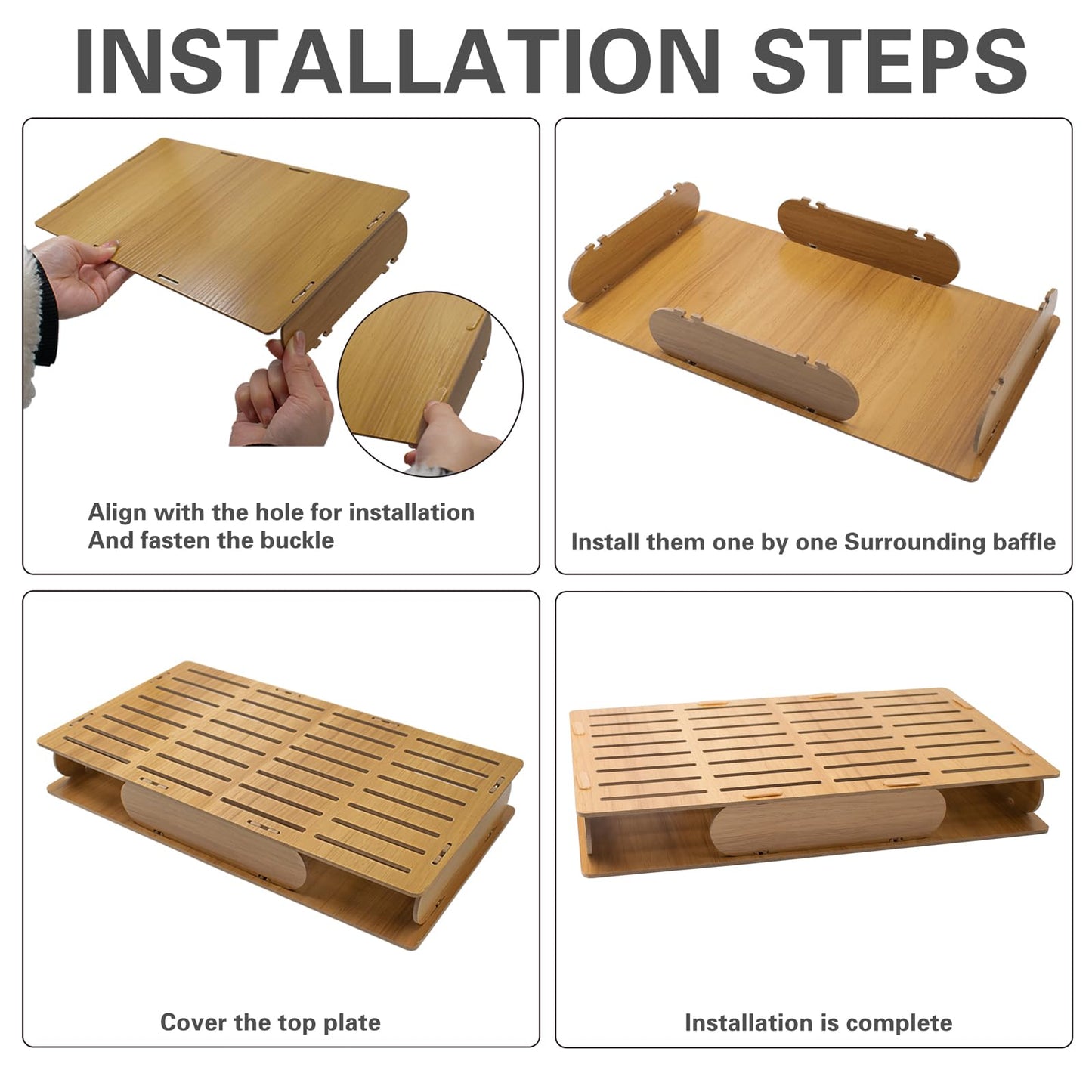 INSTALLATION STEPS

Align with the hole for installation
And fasten the buckle

Install them one by one Surrounding baffle

Cover the top plate

Installation is complete