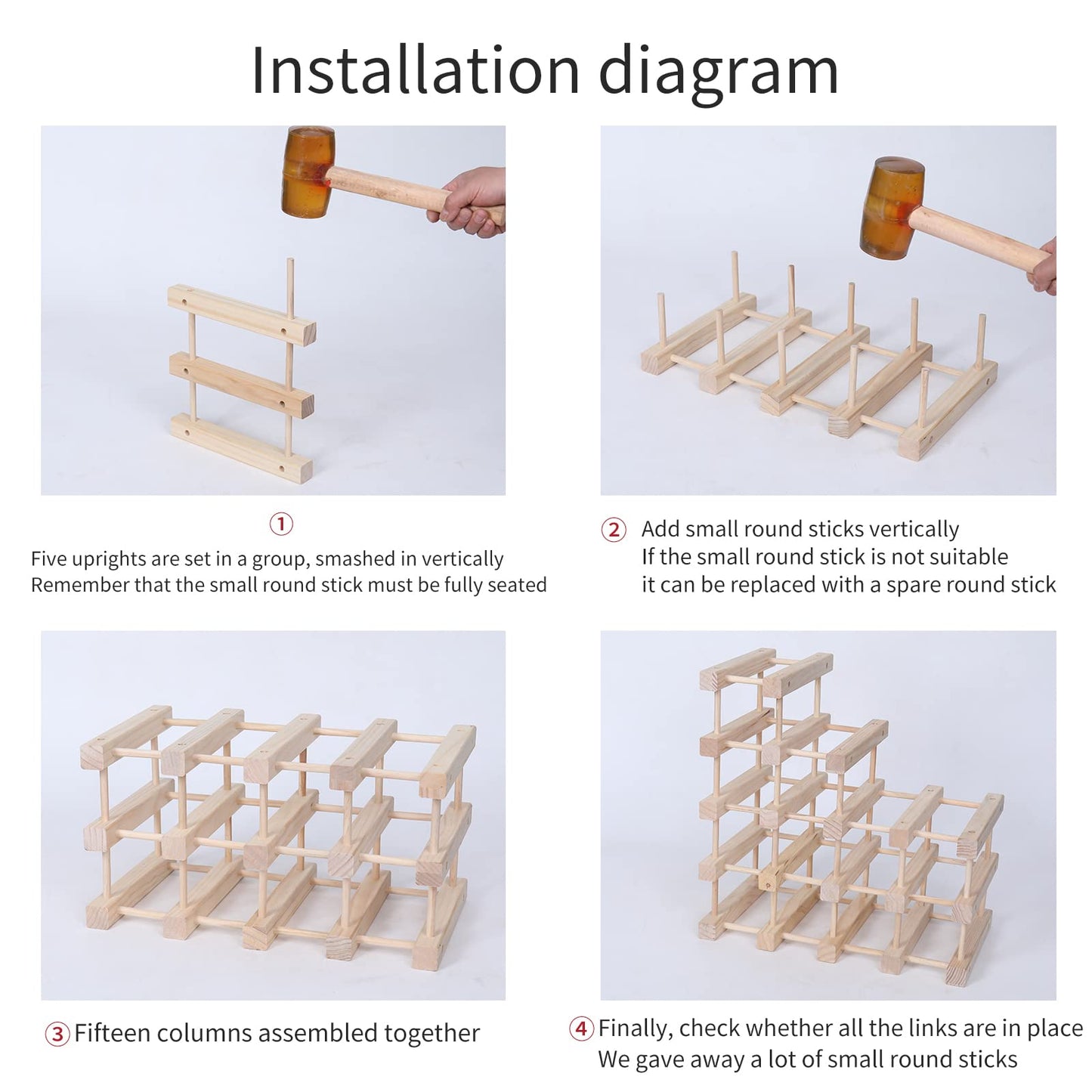 Installation diagram

①
Five uprights are set in a group, smashed in vertically
Remember that the small round stick must be fully seated

② Add small round sticks vertically
If the small round stick is not suitable
it can be replaced with a spare round stick

③ Fifteen columns assembled together

④ Finally, check whether all the links are in place
We gave away a lot of small round sticks