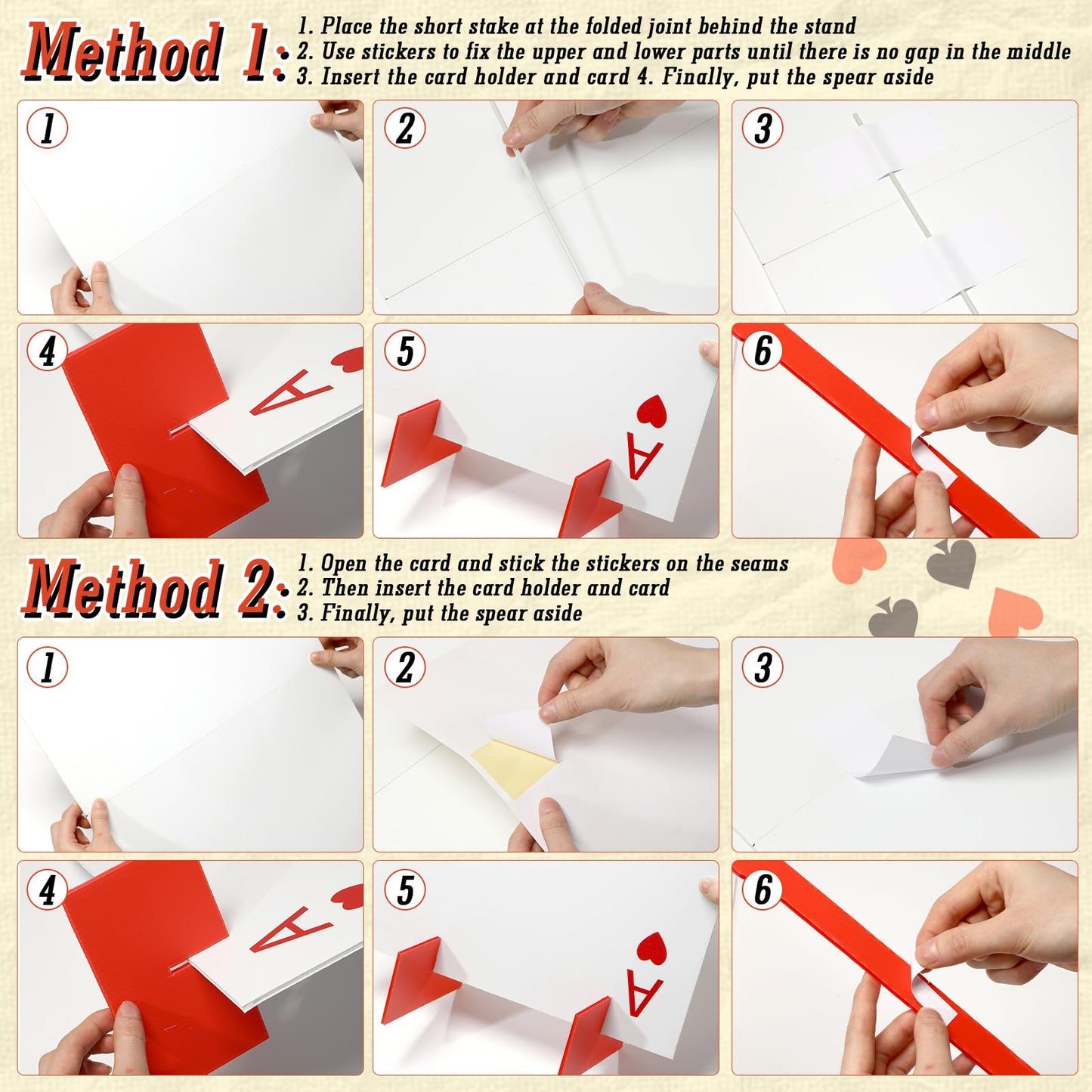 Method 1:

1. Place the short stake at the folded joint behind the stand
2. Use stickers to fix the upper and lower parts until there is no gap in the middle
3. Insert the card holder and card 4. Finally, put the spear aside

1

2

3

4

A

5

A

6

Method 2:

1. Open the card and stick the stickers on the seams
2. Then insert the card holder and card
3. Finally, put the spear aside

1

2

3

4

A

5

A

6