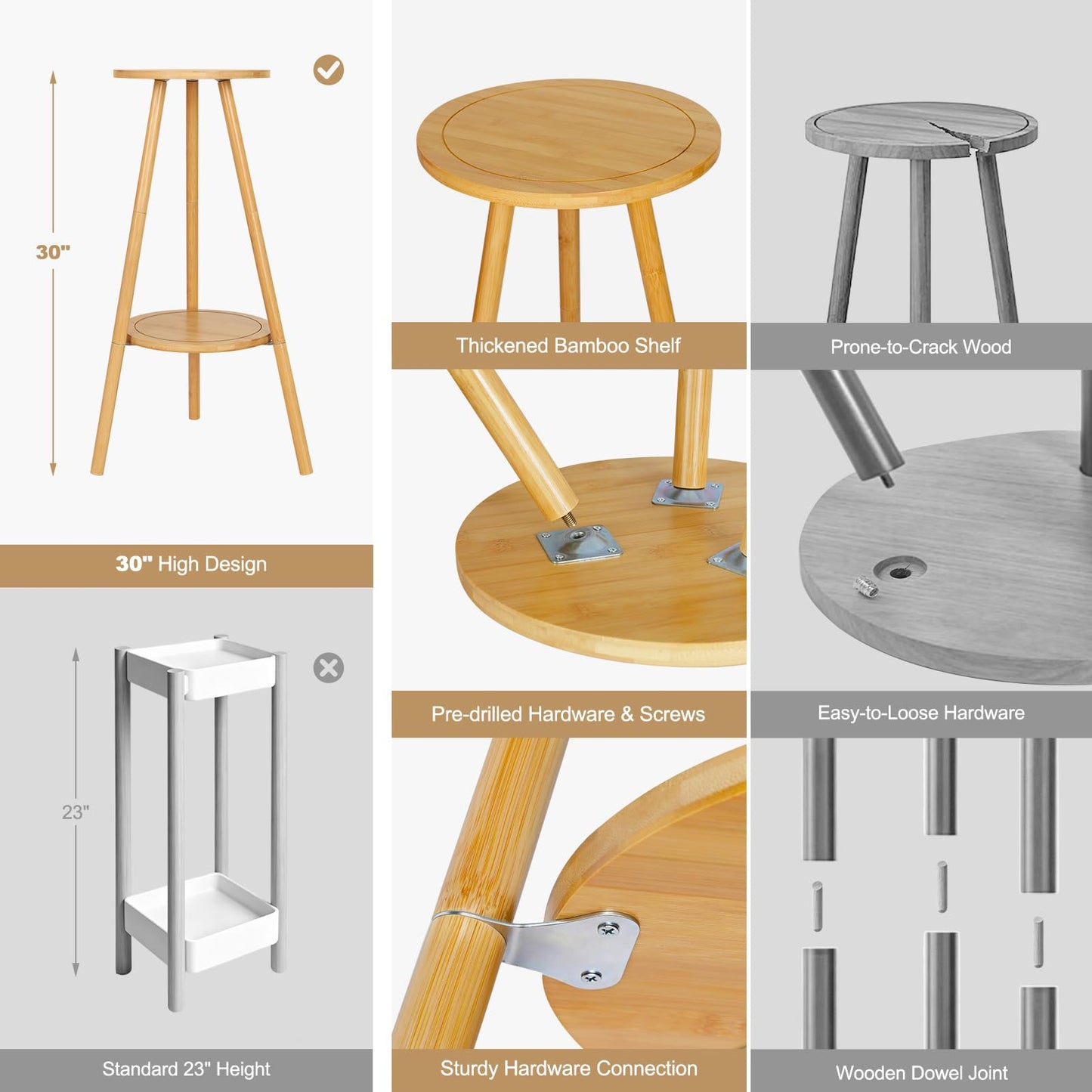 30"

30" High Design

23"

Standard 23" Height

Thickened Bamboo Shelf

Pre-drilled Hardware & Screws

Sturdy Hardware Connection

Prone-to-Crack Wood

Easy-to-Loose Hardware

Wooden Dowel Joint