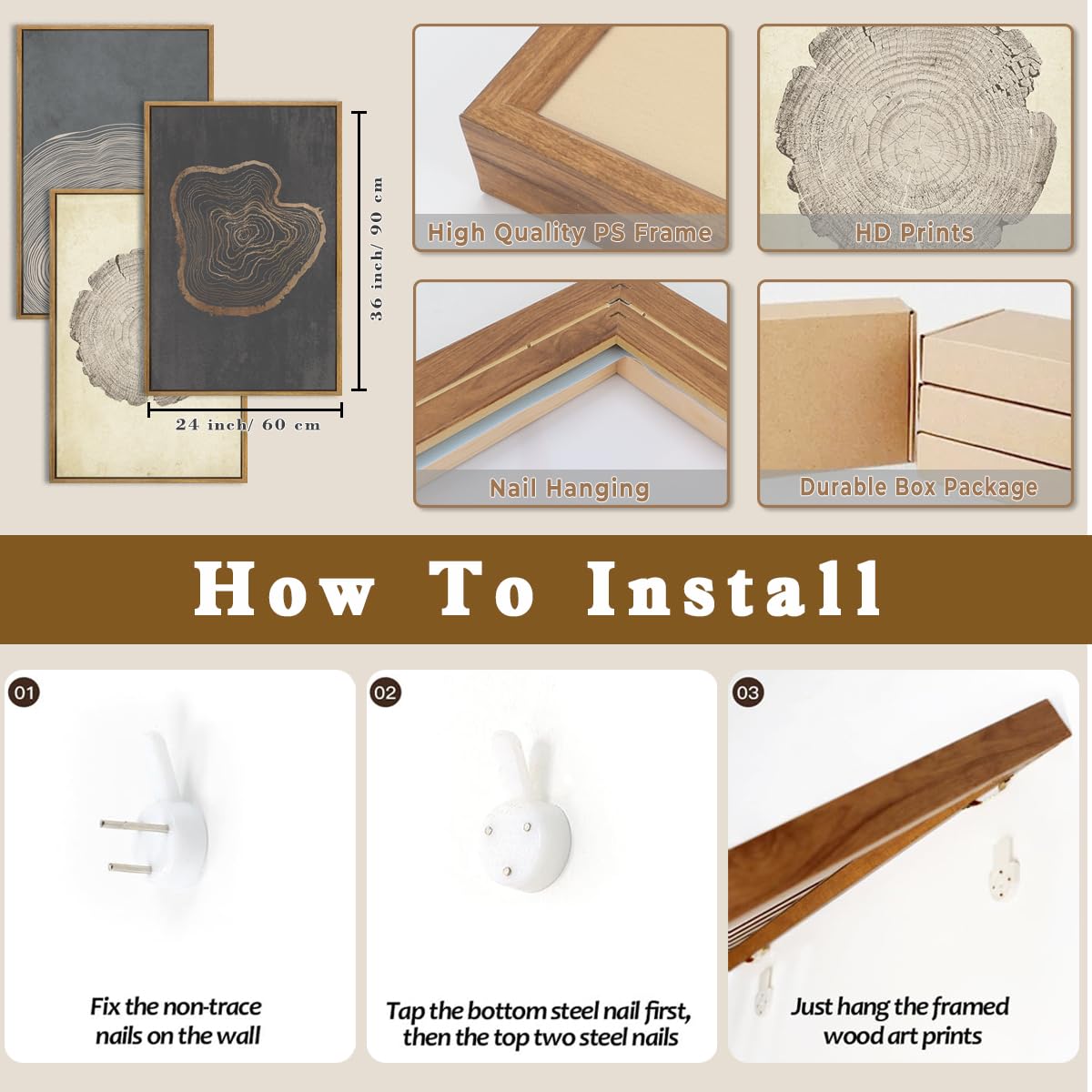 36 inch/ 90 cm

24 inch/ 60 cm

High Quality PS Frame

HD Prints

Nail Hanging

Durable Box Package

How To Install

01

Fix the non-trace nails on the wall

02

Tap the bottom steel nail first, then the top two steel nails

03

Just hang the framed wood art prints