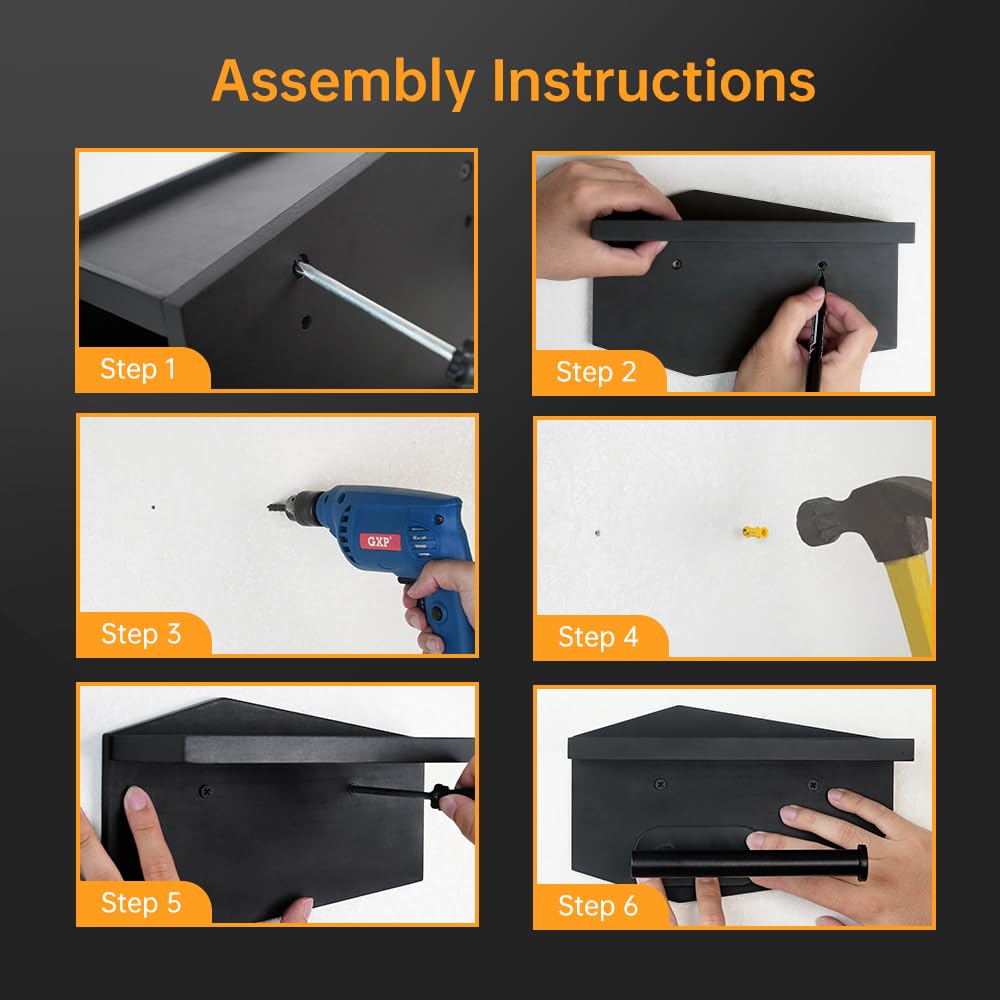 Assembly Instructions

Step 1

Step 2

GXP

Step 3

Step 4

Step 5

Step 6